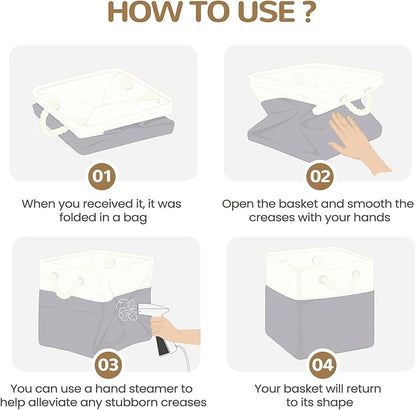 HOW TO USE ?

01

When you received it, it was folded in a bag

02

Open the basket and smooth the creases with your hands

03

You can use a hand steamer to help alleviate any stubborn creases

04

Your basket will return to its shape