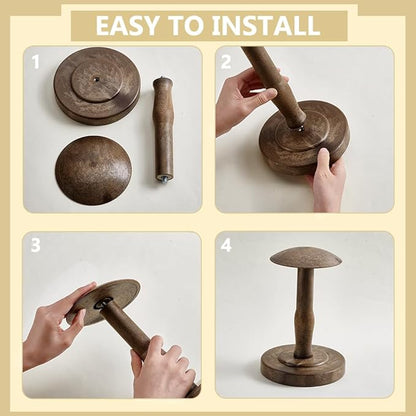 EASY TO INSTALL

1

2

3

4