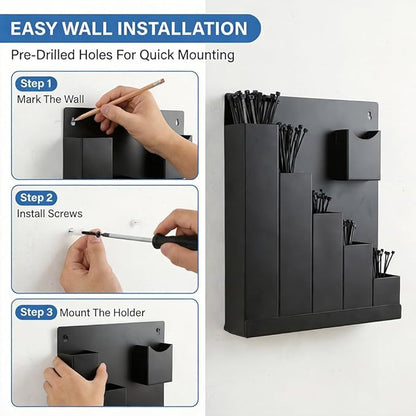 EASY WALL INSTALLATION

Pre-Drilled Holes For Quick Mounting

Step 1
Mark The Wall

Step 2
Install Screws

Step 3 Mount The Holder