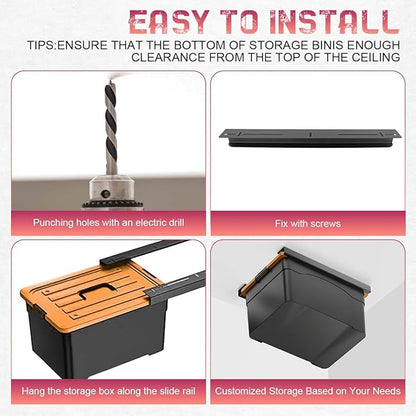 EASY TO INSTALL

TIPS:ENSURE THAT THE BOTTOM OF STORAGE BINIS ENOUGH CLEARANCE FROM THE TOP OF THE CEILING

Punching holes with an electric drill

Fix with screws

Hang the storage box along the slide rail

Customized Storage Based on Your Needs