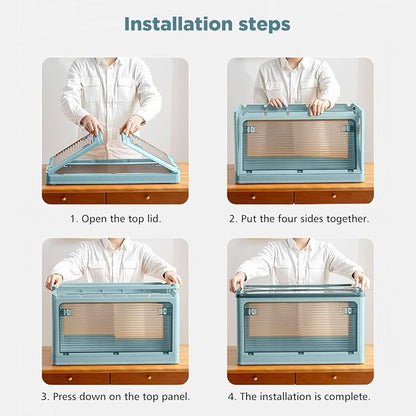 Installation steps

1. Open the top lid.

2. Put the four sides together.

3. Press down on the top panel.

4. The installation is complete.