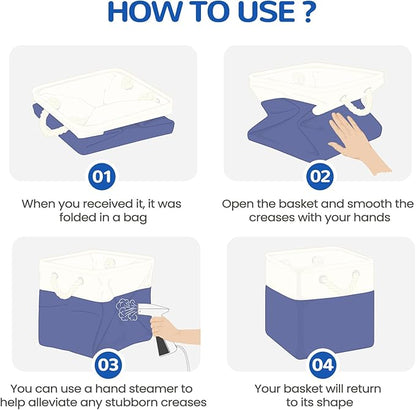 HOW TO USE ?

01

When you received it, it was folded in a bag

02

Open the basket and smooth the creases with your hands

03

You can use a hand steamer to help alleviate any stubborn creases

04

Your basket will return to its shape