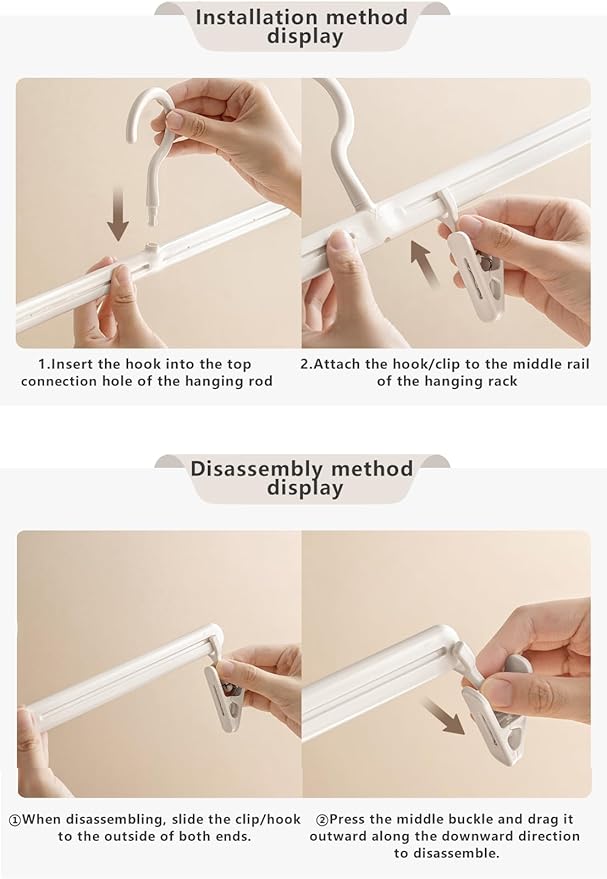 Installation method display

1.Insert the hook into the top connection hole of the hanging rod

2.Attach the hook/clip to the middle rail of the hanging rack

Disassembly method display

①When disassembling, slide the clip/hook to the outside of both ends.

②Press the middle buckle and drag it outward along the downward direction to disassemble.