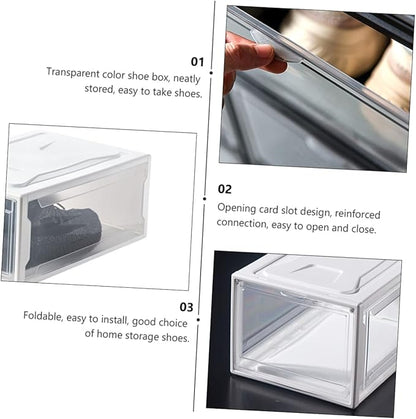 01
Transparent color shoe box, neatly stored, easy to take shoes.

02
Opening card slot design, reinforced connection, easy to open and close.

03
Foldable, easy to install, good choice of home storage shoes.