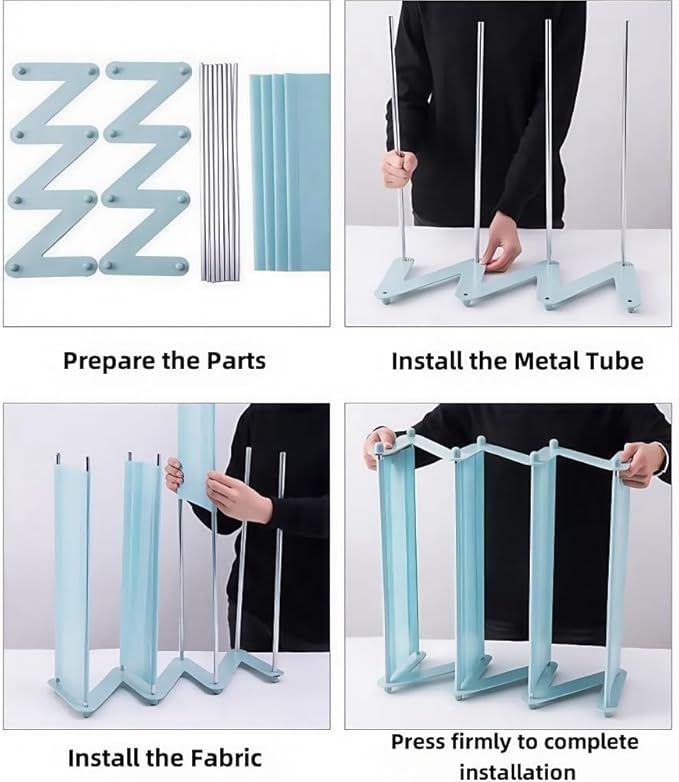 Prepare the Parts

Install the Metal Tube

Install the Fabric

Press firmly to complete installation