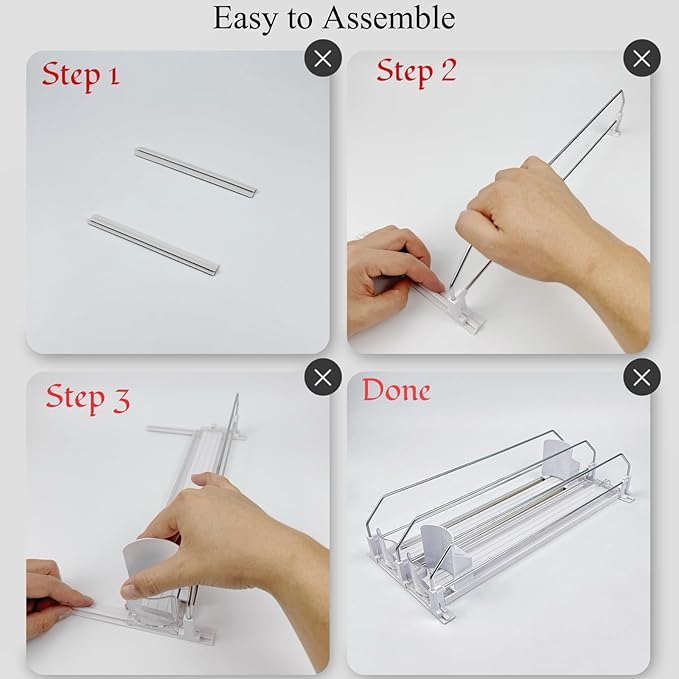 Easy to Assemble

Step 1

Step 2

Step 3

Done