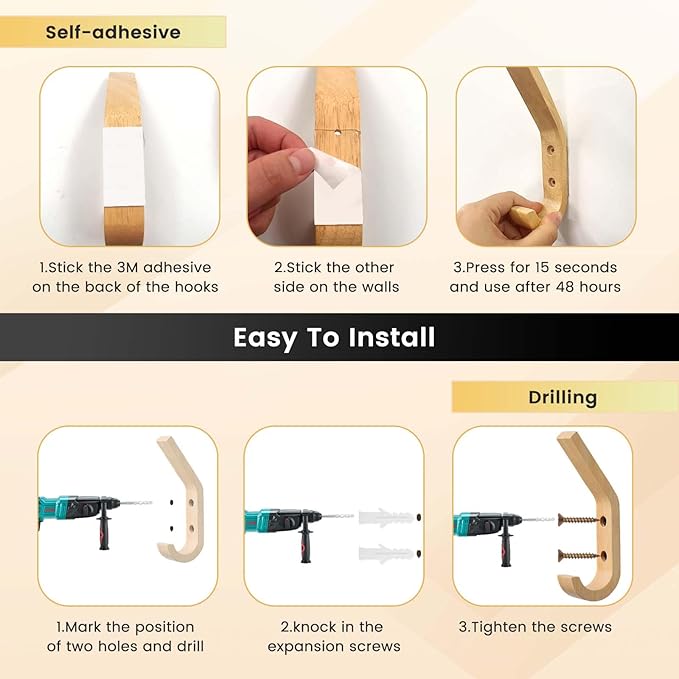 Self-adhesive

1.Stick the 3M adhesive on the back of the hooks

2.Stick the other side on the walls

3.Press for 15 seconds and use after 48 hours

Easy To Install

Drilling

1.Mark the position of two holes and drill

2.knock in the expansion screws

3.Tighten the screws