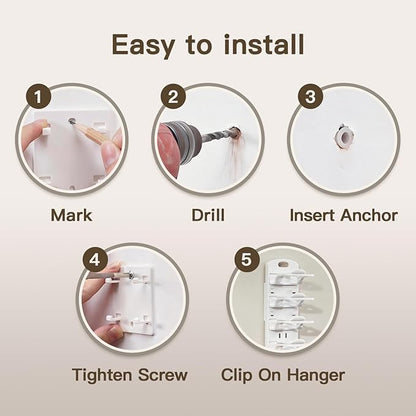 Easy to install

1
Mark

2
Drill

3
Insert Anchor

4
Tighten Screw

5
Clip On Hanger