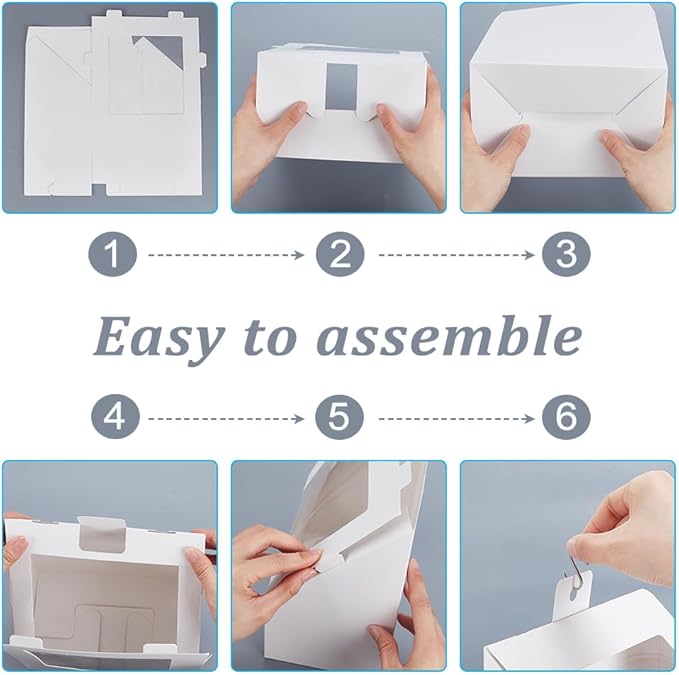 1
2
3

Easy to assemble

4
5
6