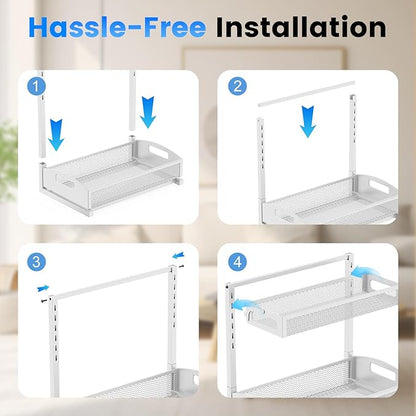 Hassle-Free Installation

1

2

3

4