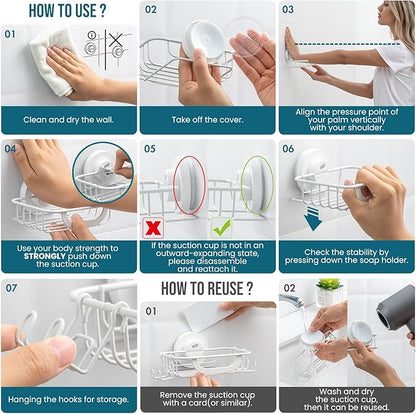 HOW TO USE ?

01

Clean and dry the wall.

02

Take off the cover.

03

Align the pressure point of your palm vertically with your shoulder.

04

Use your body strength to STRONGLY push down the suction cup.

05

If the suction cup is not in an outward-expanding state, please disassemble and reattach it.

06

Check the stability by pressing down the soap holder.

07

Hanging the hooks for storage.

HOW TO REUSE ?

01

Remove the suction cup with a card(or similar).

02

Wash and dry the suction cup, then it can be reused.