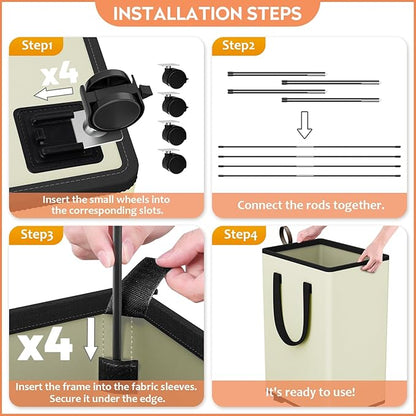 INSTALLATION STEPS

Step1

x4

Insert the small wheels into the corresponding slots.

Step2

Connect the rods together.

Step3

x4

Insert the frame into the fabric sleeves. Secure it under the edge.

Step4

It's ready to use!