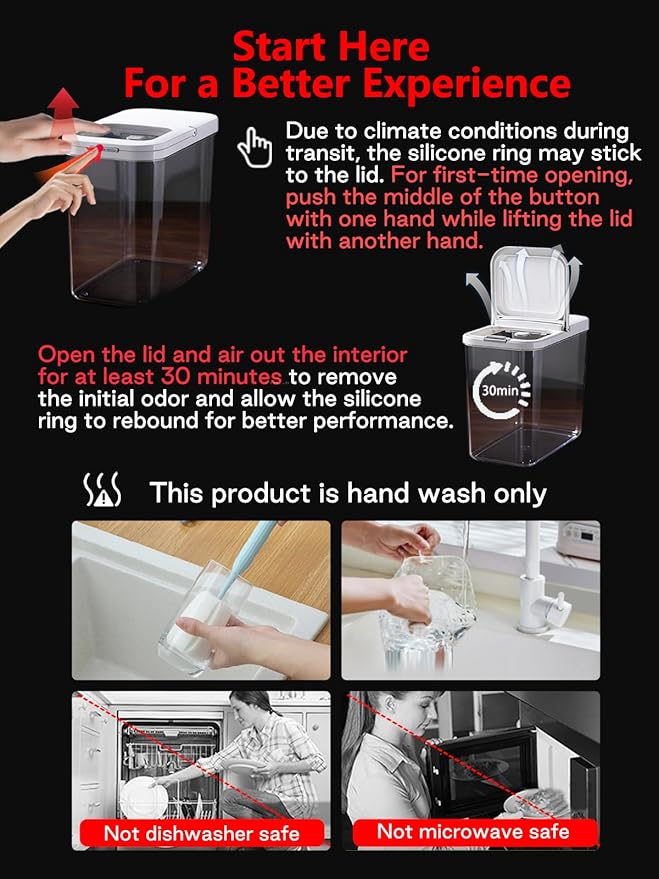 Start Here
For a Better Experience

Due to climate conditions during transit, the silicone ring may stick to the lid. For first-time opening, push the middle of the button with one hand while lifting the lid with another hand.

Open the lid and air out the interior for at least 30 minutes to remove the initial odor and allow the silicone ring to rebound for better performance.

30min

This product is hand wash only

Not dishwasher safe

Not microwave safe