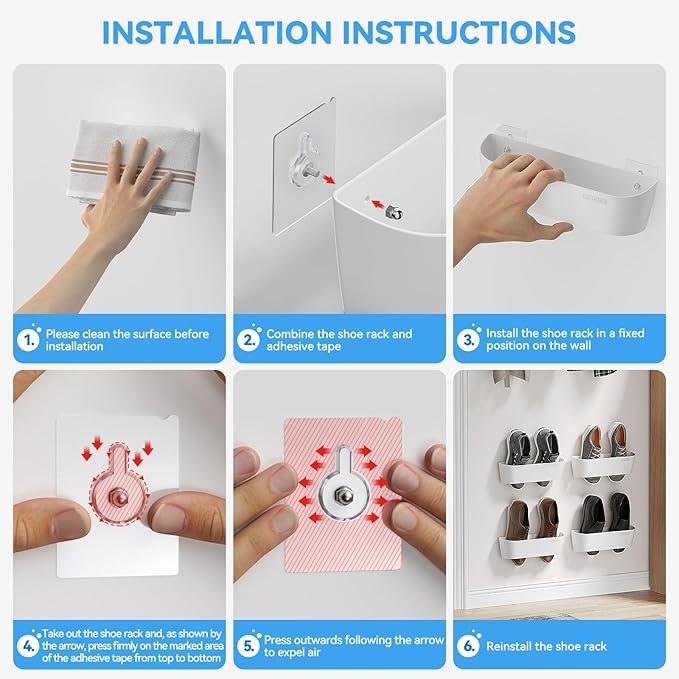 INSTALLATION INSTRUCTIONS

1. Please clean the surface before installation

2. Combine the shoe rack and adhesive tape

3. Install the shoe rack in a fixed position on the wall

4. Take out the shoe rack and, as shown by the arrow, press firmly on the marked area of the adhesive tape from top to bottom

5. Press outwards following the arrow to expel air

6. Reinstall the shoe rack