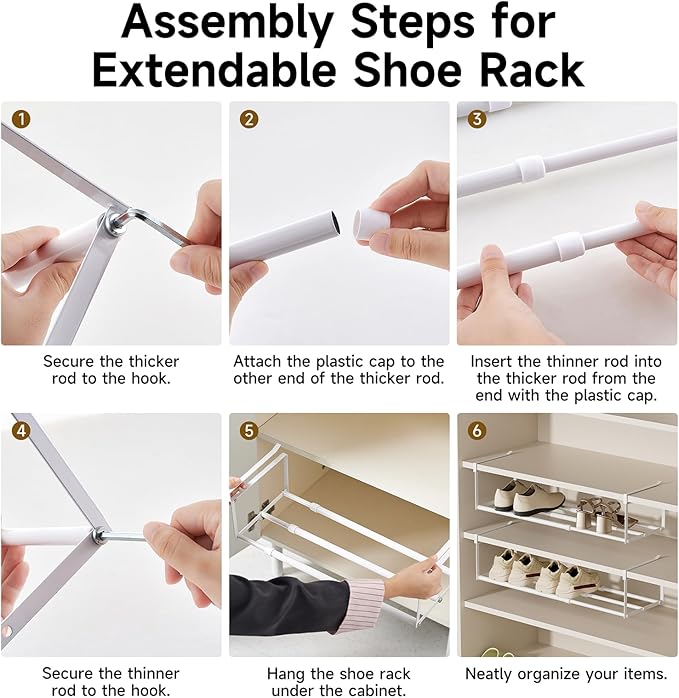 Assembly Steps for Extendable Shoe Rack

1
Secure the thicker rod to the hook.

2
Attach the plastic cap to the other end of the thicker rod.

3
Insert the thinner rod into the thicker rod from the end with the plastic cap.

4
Secure the thinner rod to the hook.

5
Hang the shoe rack under the cabinet.

6
Neatly organize your items.