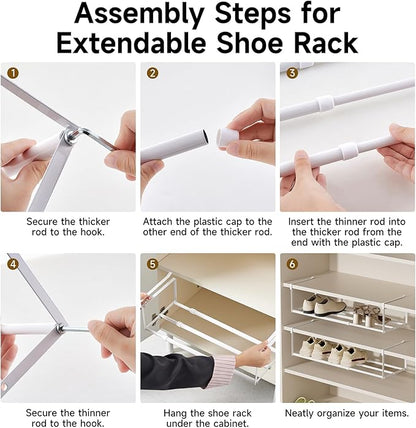 Assembly Steps for Extendable Shoe Rack

1

Secure the thicker rod to the hook.

2

Attach the plastic cap to the other end of the thicker rod.

3

Insert the thinner rod into the thicker rod from the end with the plastic cap.

4

Secure the thinner rod to the hook.

5

Hang the shoe rack under the cabinet.

6

Neatly organize your items.