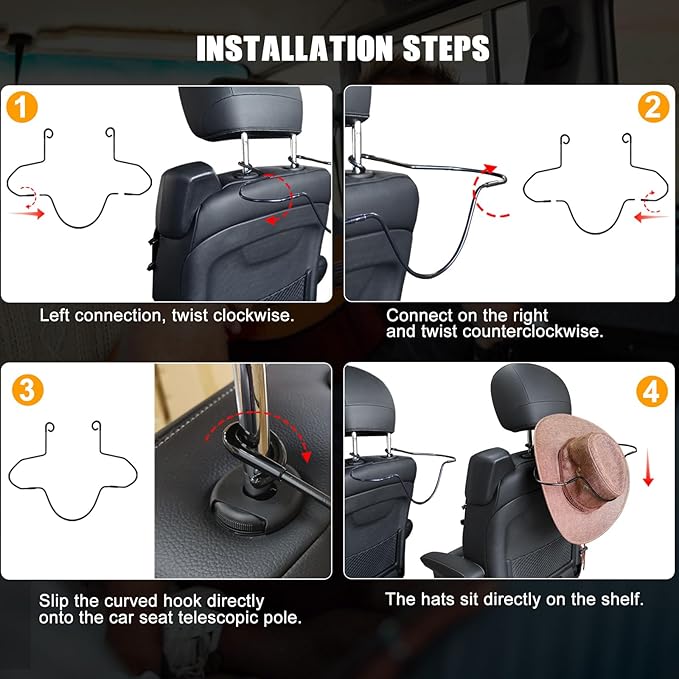 INSTALLATION STEPS

1

Left connection, twist clockwise.

2

Connect on the right and twist counterclockwise.

3

Slip the curved hook directly onto the car seat telescopic pole.

4

The hats sit directly on the shelf.