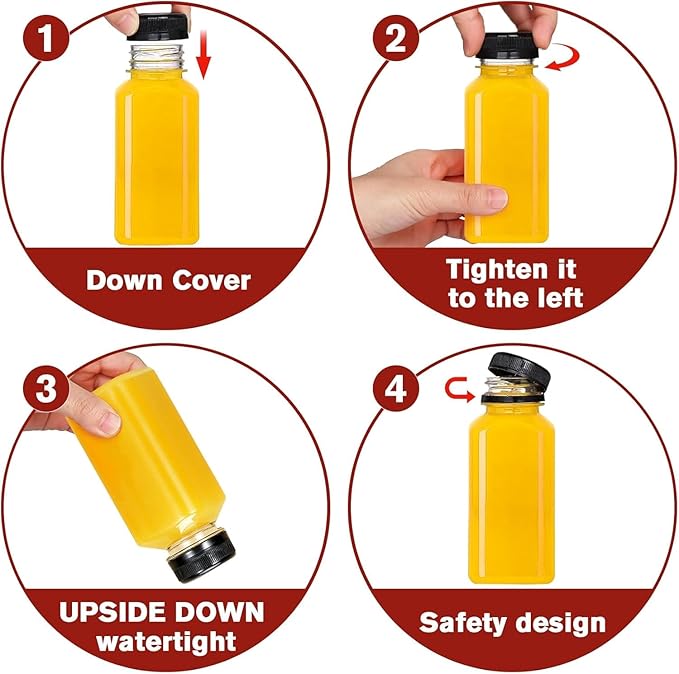 1

Down Cover

2

Tighten it to the left

3

UPSIDE DOWN watertight

4

Safety design