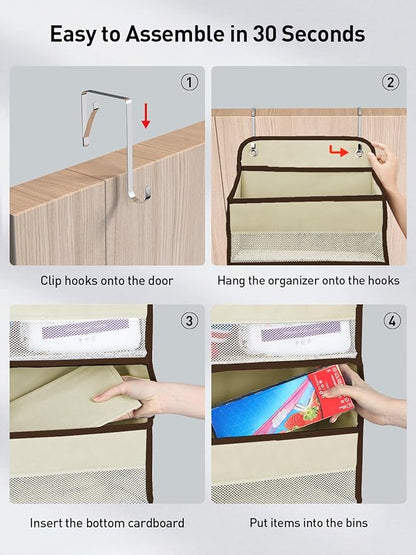 Easy to Assemble in 30 Seconds

1

Clip hooks onto the door

2

Hang the organizer onto the hooks

3

Insert the bottom cardboard

4

Put items into the bins