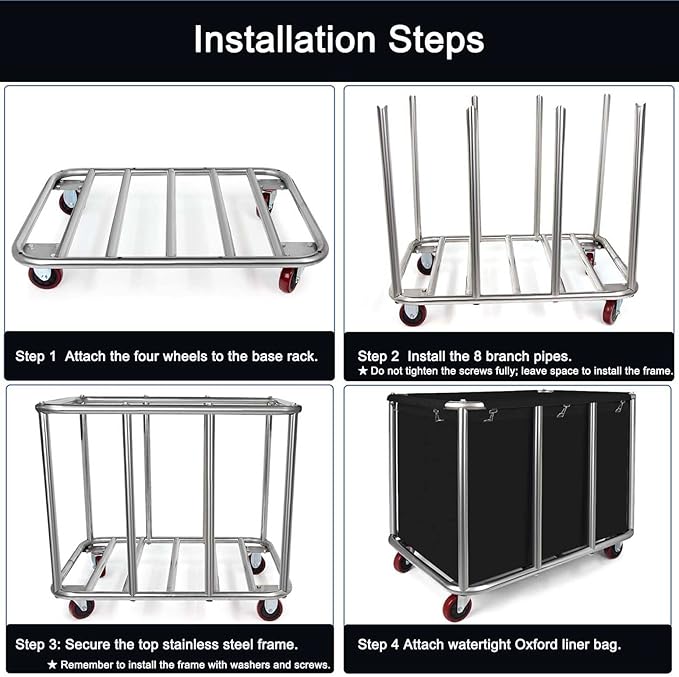 Installation Steps

Step 1 Attach the four wheels to the base rack.

Step 2 Install the 8 branch pipes.
★ Do not tighten the screws fully; leave space to install the frame.

Step 3: Secure the top stainless steel frame.
★ Remember to install the frame with washers and screws.

Step 4 Attach watertight Oxford liner bag.