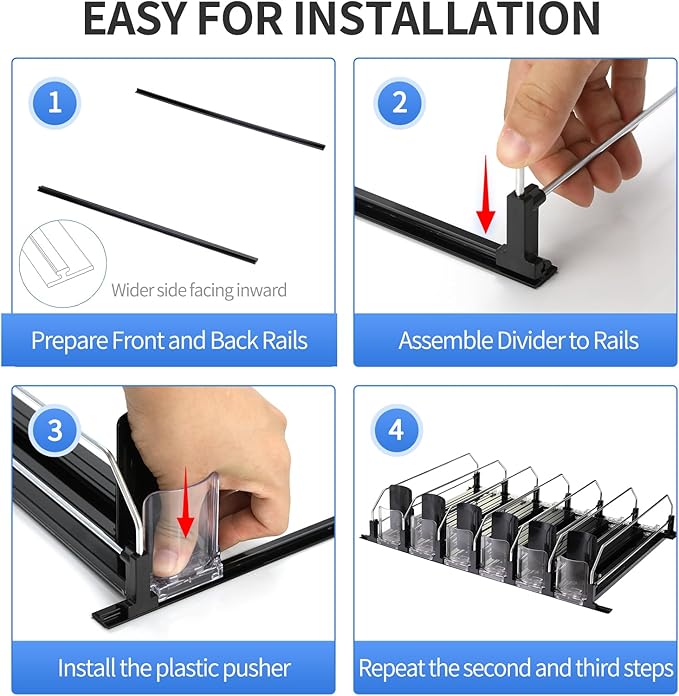 EASY FOR INSTALLATION

1

Wider side facing inward

Prepare Front and Back Rails

2

Assemble Divider to Rails

3

Install the plastic pusher

4

Repeat the second and third steps