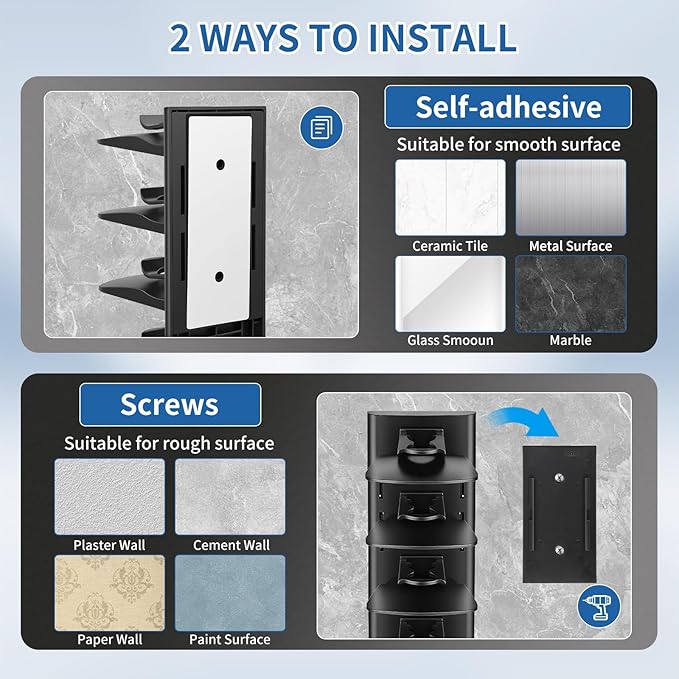 2 WAYS TO INSTALL

Self-adhesive

Suitable for smooth surface

Ceramic Tile

Metal Surface

Glass Smooun

Marble

Screws

Suitable for rough surface

Plaster Wall

Cement Wall

Paper Wall

Paint Surface