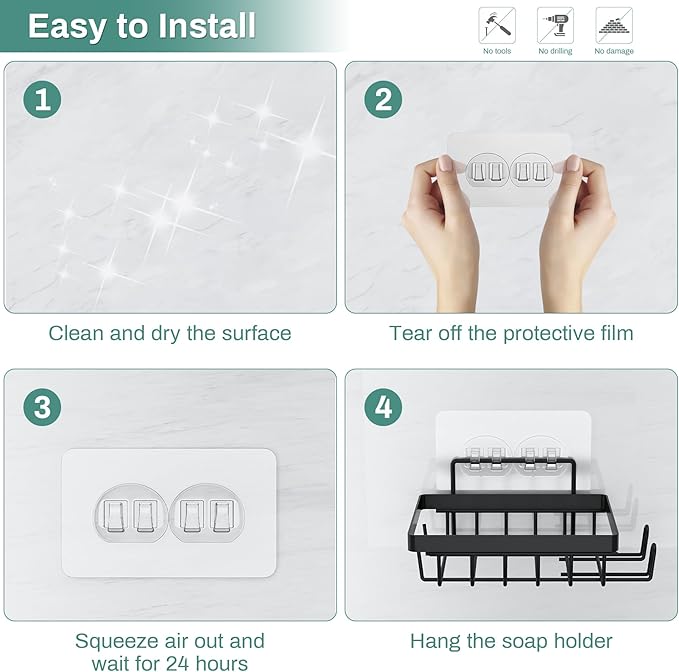 Easy to Install

No tools

No drilling

No damage

1

Clean and dry the surface

2

Tear off the protective film

3

Squeeze air out and wait for 24 hours

4

Hang the soap holder