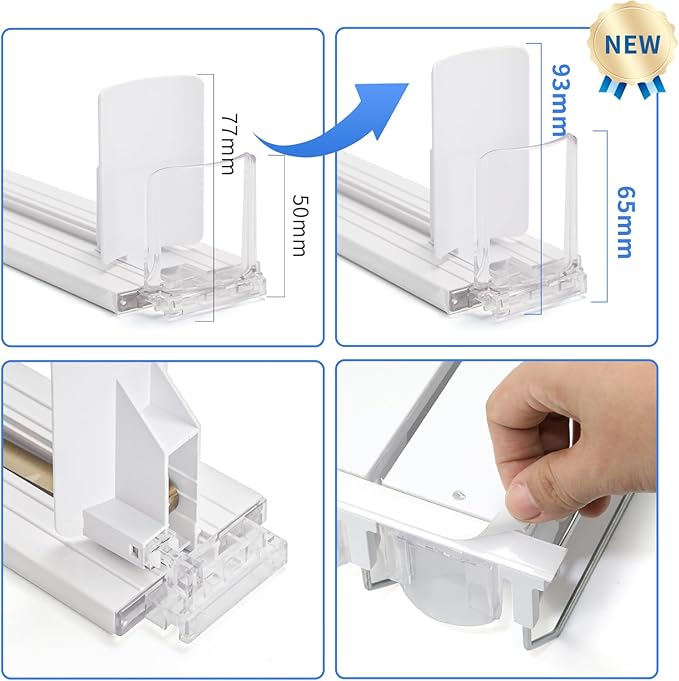 77mm
50mm
NEW
93mm
65mm