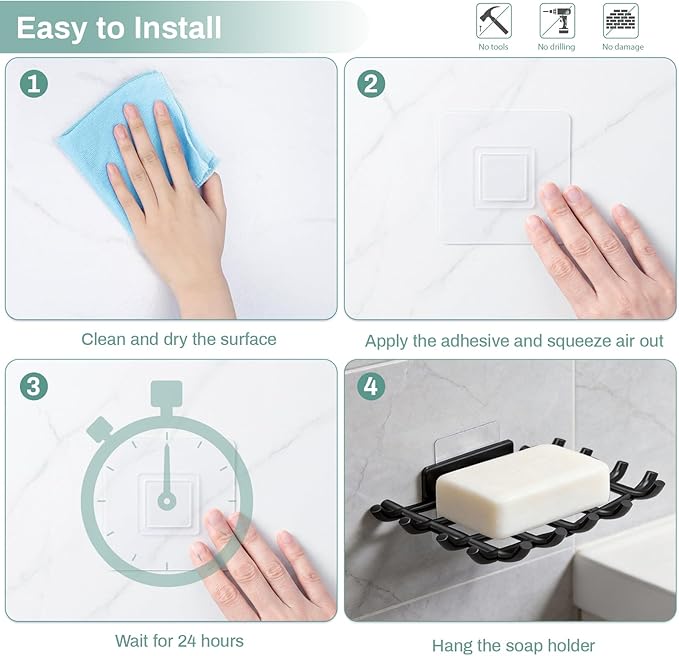 Easy to Install

No tools
No drilling
No damage

1

Clean and dry the surface

2

Apply the adhesive and squeeze air out

3

Wait for 24 hours

4

Hang the soap holder