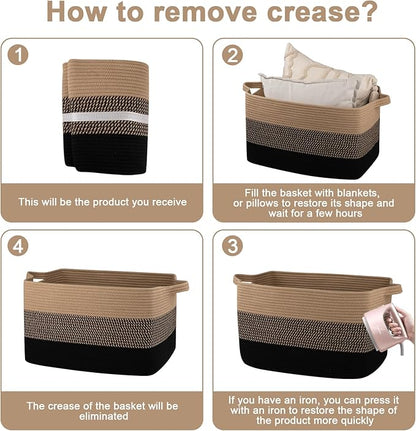 How to remove crease?

1

This will be the product you receive

2

Fill the basket with blankets, or pillows to restore its shape and wait for a few hours

4

The crease of the basket will be eliminated

3

If you have an iron, you can press it with an iron to restore the shape of the product more quickly