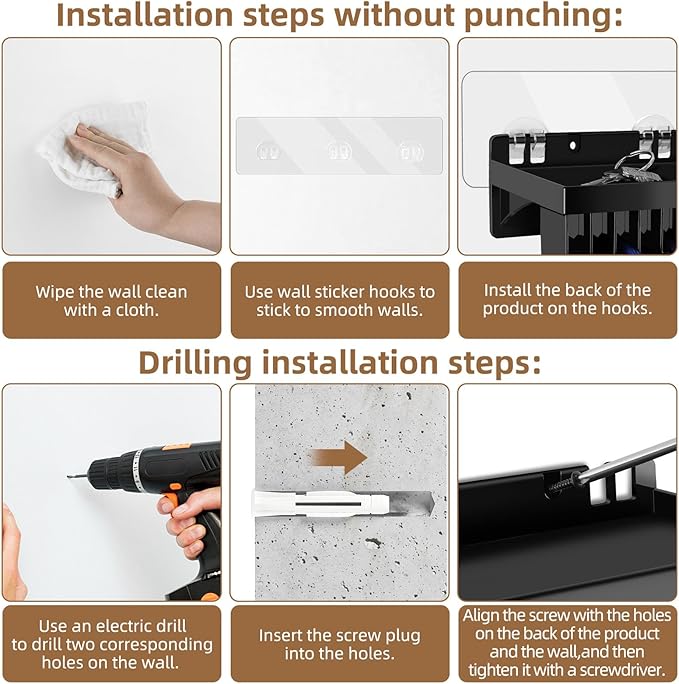 Installation steps without punching:

Wipe the wall clean with a cloth.

Use wall sticker hooks to stick to smooth walls.

Install the back of the product on the hooks.

Drilling installation steps:

Use an electric drill to drill two corresponding holes on the wall.

Insert the screw plug into the holes.

Align the screw with the holes on the back of the product and the wall,and then tighten it with a screwdriver.