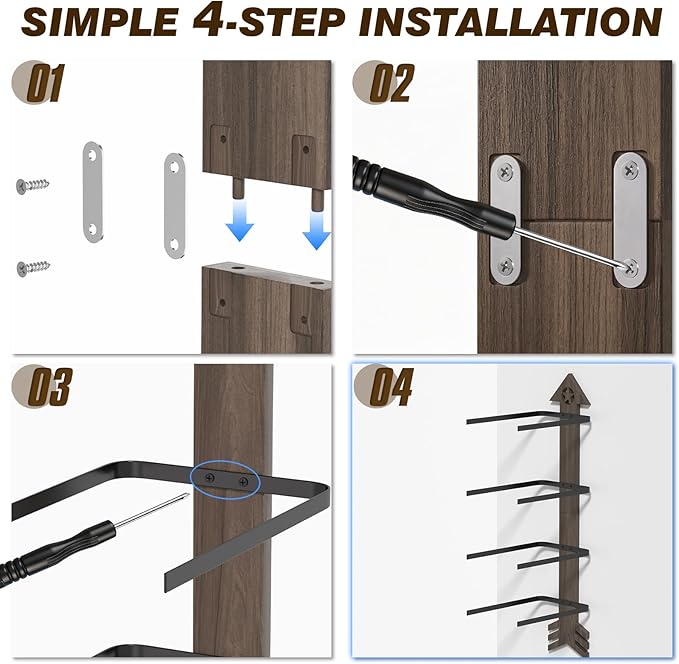 SIMPLE 4-STEP INSTALLATION

01

02

03

04