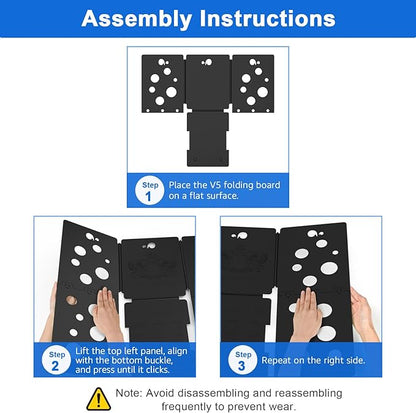 Assembly Instructions

Step 1

Place the V5 folding board on a flat surface.

Step 2

Lift the top left panel, align with the bottom buckle, and press until it clicks.

Step 3

Repeat on the right side.

Note: Avoid disassembling and reassembling frequently to prevent wear.