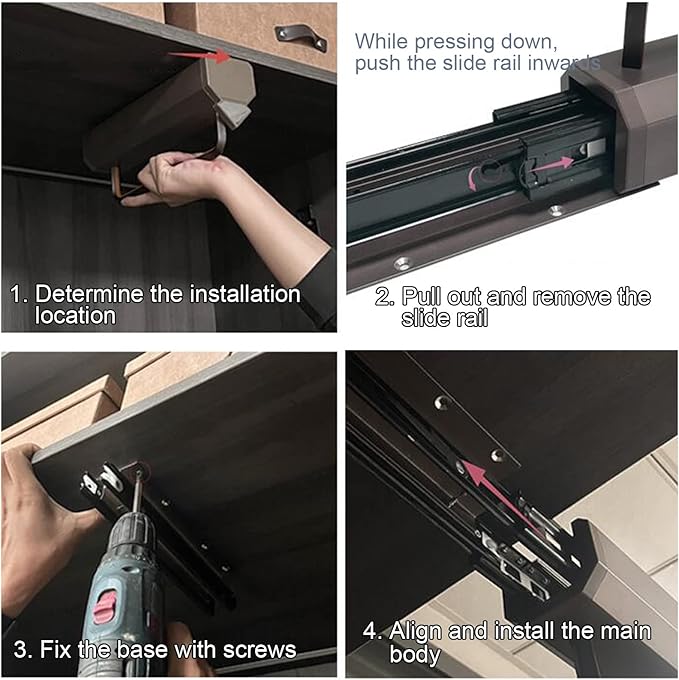 1. Determine the installation location

While pressing down, push the slide rail inwards

2. Pull out and remove the slide rail

3. Fix the base with screws

4. Align and install the main body