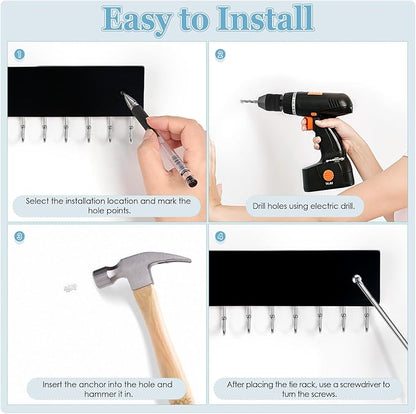 Easy to Install

1

Select the installation location and mark the hole points.

2

Drill holes using electric drill.

3

Insert the anchor into the hole and hammer it in.

4

After placing the tie rack, use a screwdriver to turn the screws.