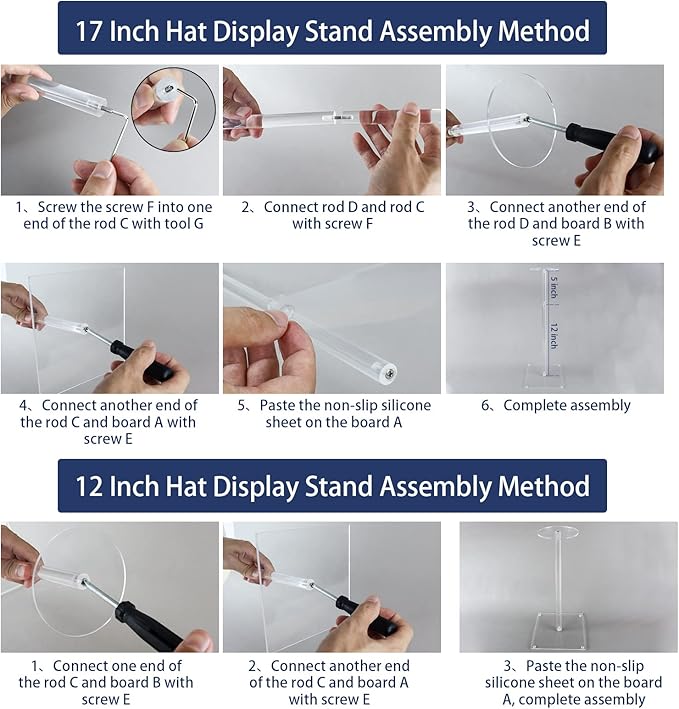 17 Inch Hat Display Stand Assembly Method

1、Screw the screw F into one end of the rod C with tool G

2、Connect rod D and rod C with screw F

3、Connect another end of the rod D and board B with screw E

4、Connect another end of the rod C and board A with screw E

5、Paste the non-slip silicone sheet on the board A

5 inch
12 inch

6、Complete assembly

12 Inch Hat Display Stand Assembly Method

1、Connect one end of the rod C and board B with screw E

2、Connect another end of the rod C and board A with screw E

3、Paste the non-slip silicone sheet on the board A, complete assembly