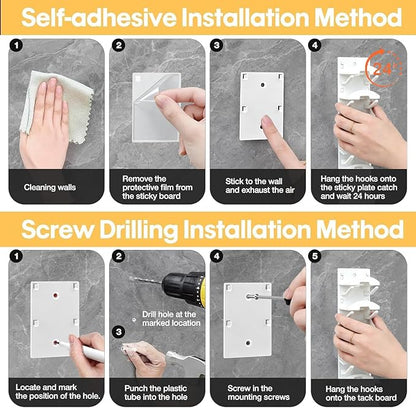 Self-adhesive Installation Method

1
Cleaning walls

2
Remove the protective film from the sticky board

3
Stick to the wall and exhaust the air

4
24
Hang the hooks onto the sticky plate catch and wait 24 hours

Screw Drilling Installation Method

1
Locate and mark the position of the hole.

2
Drill hole at the marked location

3
Punch the plastic tube into the hole

4
Screw in the mounting screws

5
Hang the hooks onto the tack board