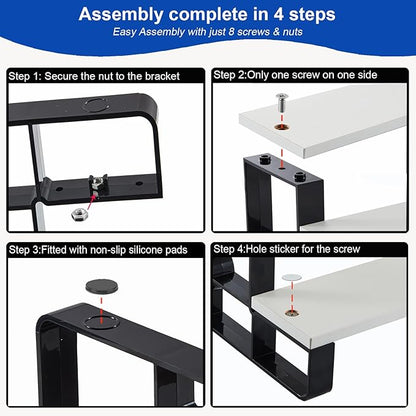 Assembly complete in 4 steps
Easy Assembly with just 8 screws & nuts

Step 1: Secure the nut to the bracket

Step 2:Only one screw on one side

Step 3:Fitted with non-slip silicone pads

Step 4:Hole sticker for the screw