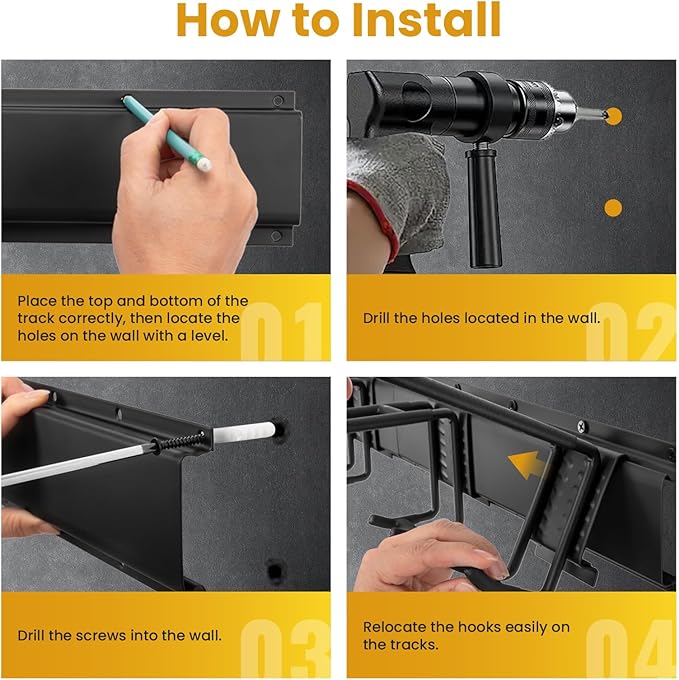 How to Install

Place the top and bottom of the track correctly, then locate the holes on the wall with a level.

01

Drill the holes located in the wall.

02

Drill the screws into the wall.

03

Relocate the hooks easily on the tracks.

04