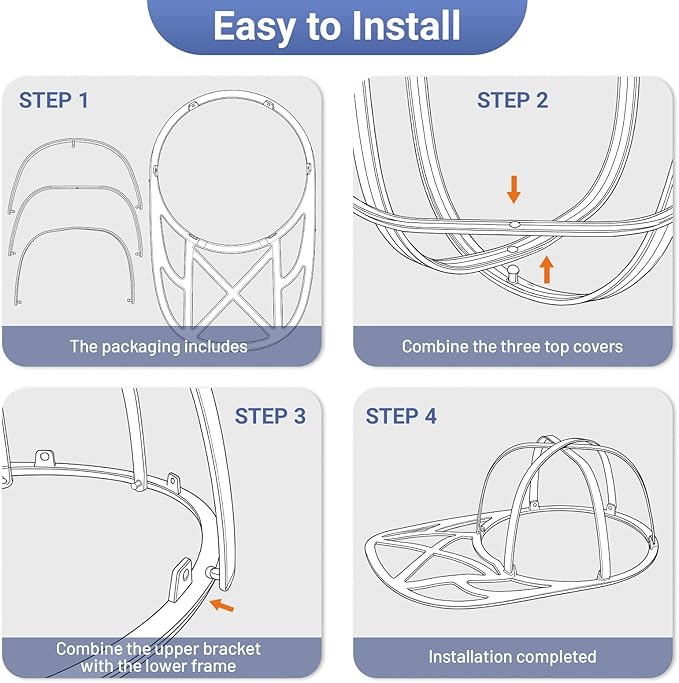 Easy to Install

STEP 1

The packaging includes

STEP 2

Combine the three top covers

STEP 3

Combine the upper bracket with the lower frame

STEP 4

Installation completed