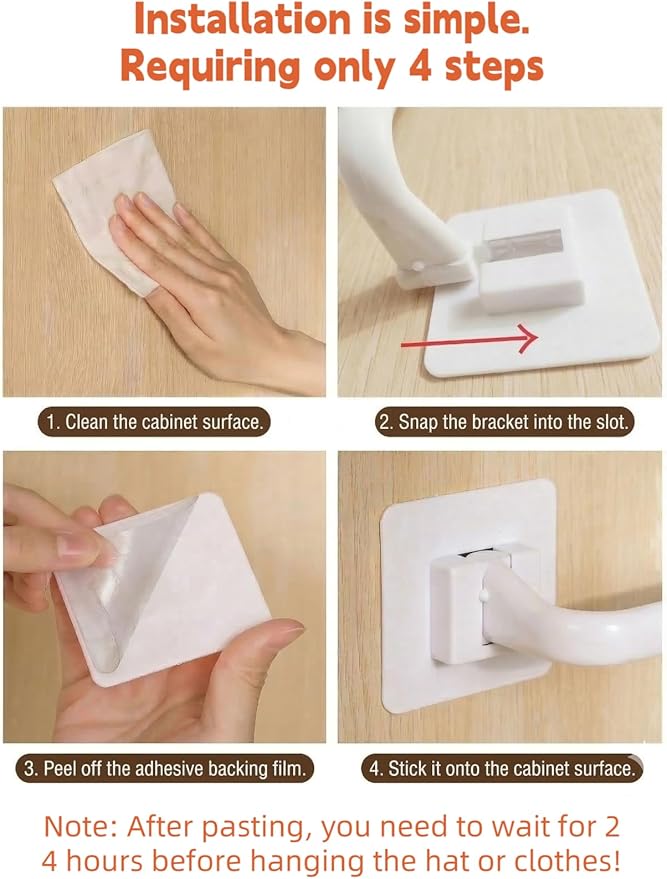 Installation is simple.
Requiring only 4 steps

1. Clean the cabinet surface.

2. Snap the bracket into the slot.

3. Peel off the adhesive backing film.

4. Stick it onto the cabinet surface.

Note: After pasting, you need to wait for 2 4 hours before hanging the hat or clothes!