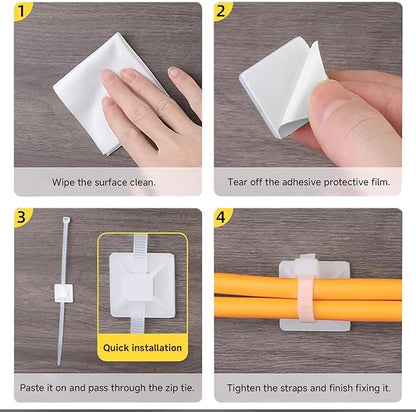 1

Wipe the surface clean.

2

Tear off the adhesive protective film.

3

Quick installation

Paste it on and pass through the zip tie.

4

Tighten the straps and finish fixing it.