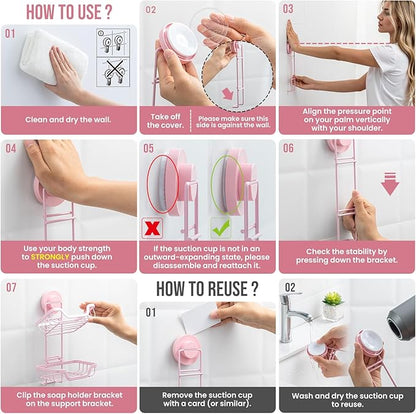 HOW TO USE ?

01

Clean and dry the wall.

02

Take off the cover.

Please make sure this side is against the wall.

03

Align the pressure point on your palm vertically with your shoulder.

04

Use your body strength to STRONGLY push down the suction cup.

05

If the suction cup is not in an outward-expanding state, please disassemble and reattach it.

06

Check the stability by pressing down the bracket.

07

Clip the soap holder bracket on the support bracket.

HOW TO REUSE ?

01

Remove the suction cup with a card (or similar).

02

Wash and dry the suction cup to reuse.