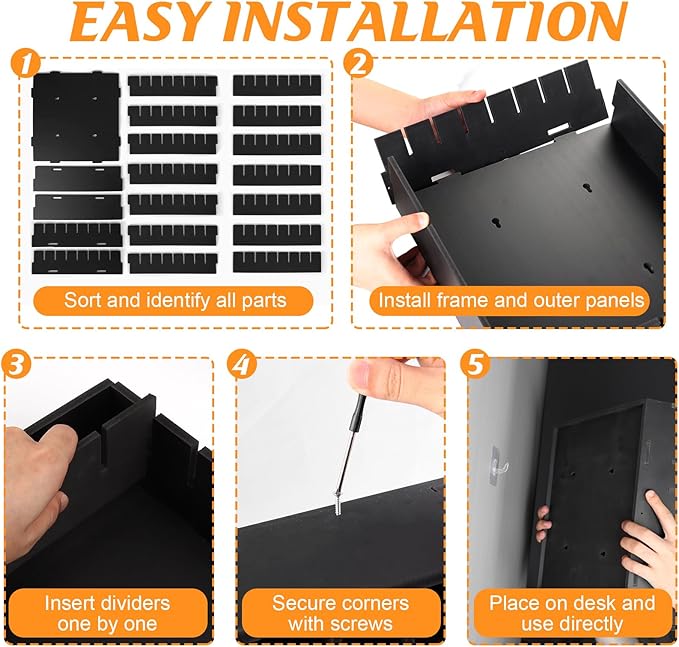 EASY INSTALLATION

1

Sort and identify all parts

2

Install frame and outer panels

3

Insert dividers one by one

4

Secure corners with screws

5

Place on desk and use directly