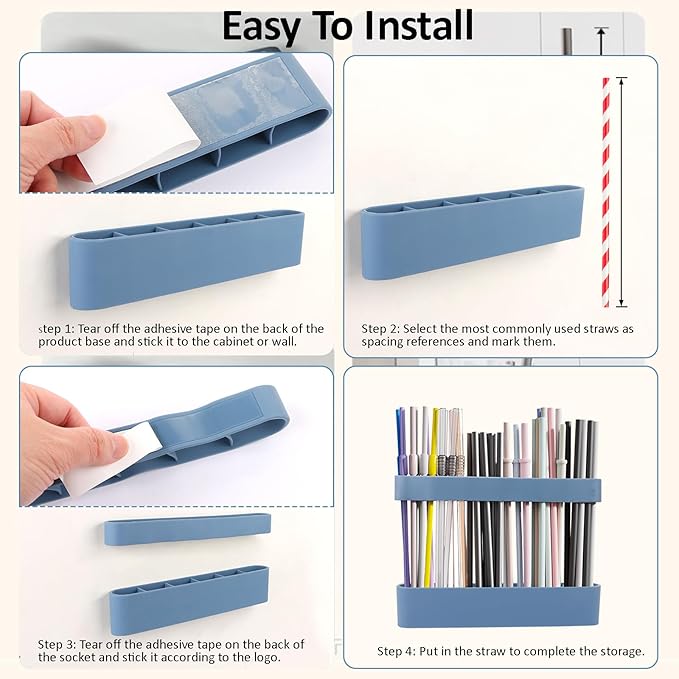 Easy To Install

step 1: Tear off the adhesive tape on the back of the product base and stick it to the cabinet or wall.

Step 2: Select the most commonly used straws as spacing references and mark them.

Step 3: Tear off the adhesive tape on the back of the socket and stick it according to the logo.

Step 4: Put in the straw to complete the storage.