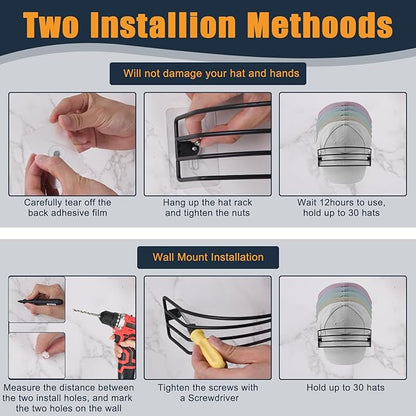 Two Installion Methoods

Will not damage your hat and hands

Carefully tear off the back adhesive film

Hang up the hat rack and tighten the nuts

Wait 12hours to use, hold up to 30 hats

Wall Mount Installation

Measure the distance between the two install holes, and mark the two holes on the wall

Tighten the screws with a Screwdriver

Hold up to 30 hats