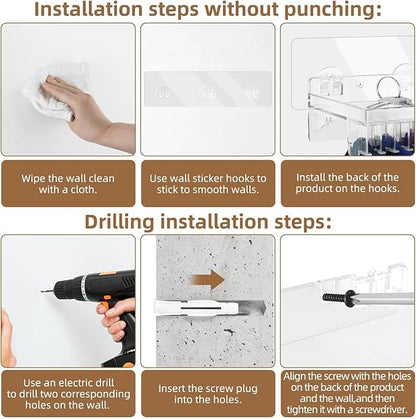 Installation steps without punching:

Wipe the wall clean with a cloth.

Use wall sticker hooks to stick to smooth walls.

Install the back of the product on the hooks.

Drilling installation steps:

Use an electric drill to drill two corresponding holes on the wall.

Insert the screw plug into the holes.

Align the screw with the holes on the back of the product and the wall,and then tighten it with a screwdriver.