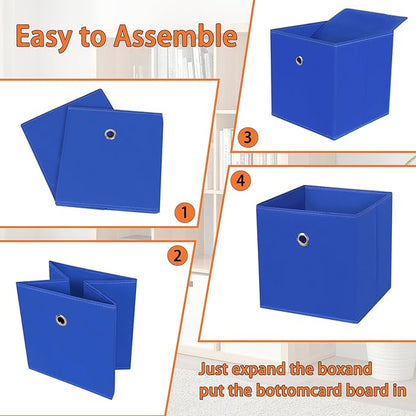 Easy to Assemble

1

2

3

4

Just expand the boxand put the bottomcard board in