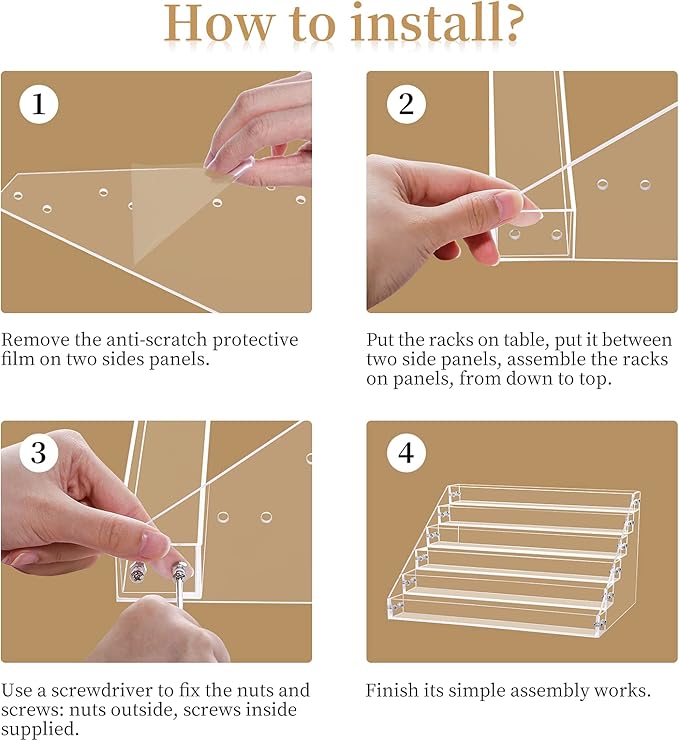 How to install?

1

Remove the anti-scratch protective film on two sides panels.

2

Put the racks on table, put it between two side panels, assemble the racks on panels, from down to top.

3

Use a screwdriver to fix the nuts and screws: nuts outside, screws inside supplied.

4

Finish its simple assembly works.