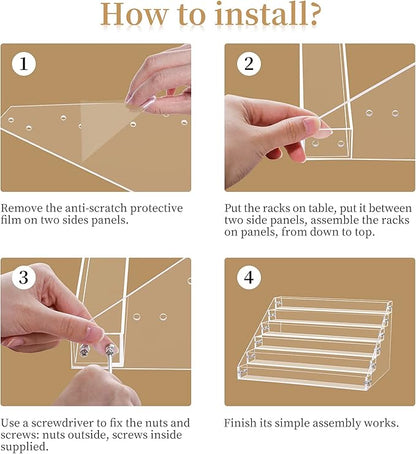 How to install?

1

Remove the anti-scratch protective film on two sides panels.

2

Put the racks on table, put it between two side panels, assemble the racks on panels, from down to top.

3

Use a screwdriver to fix the nuts and screws: nuts outside, screws inside supplied.

4

Finish its simple assembly works.